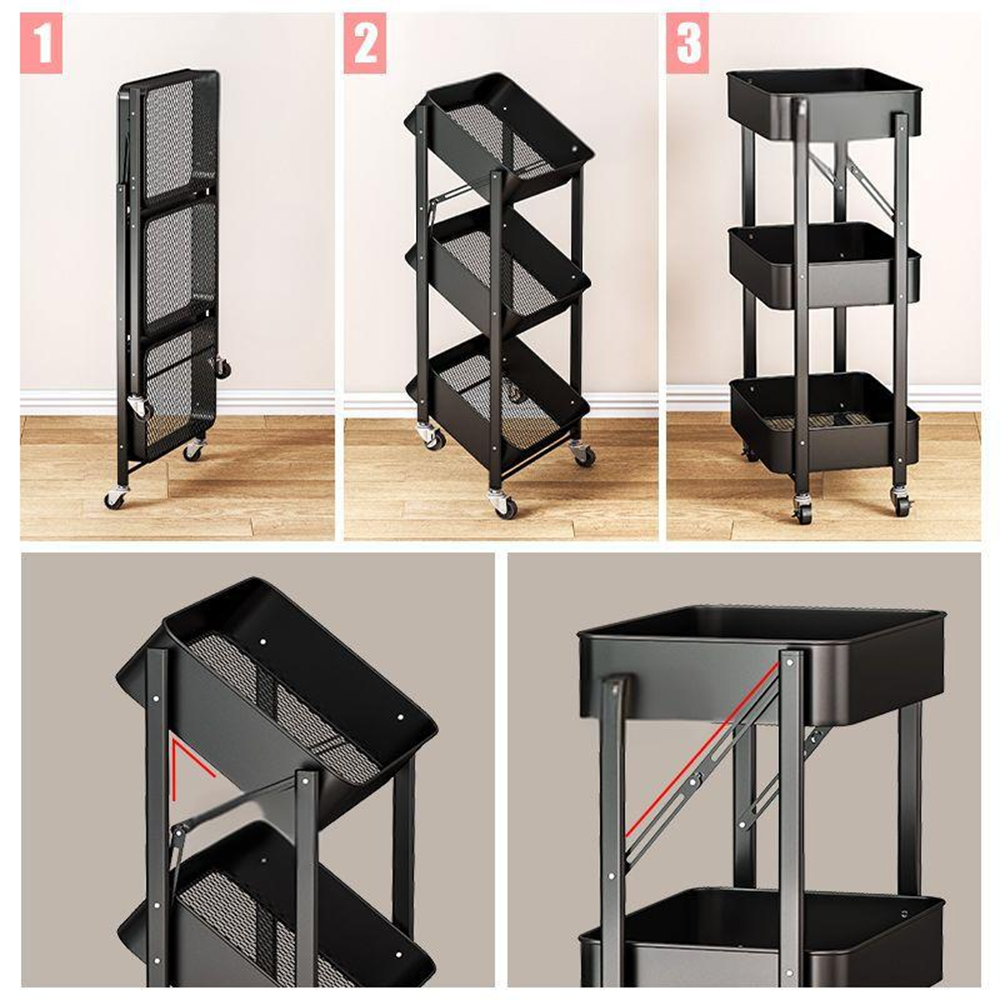 1

2

3