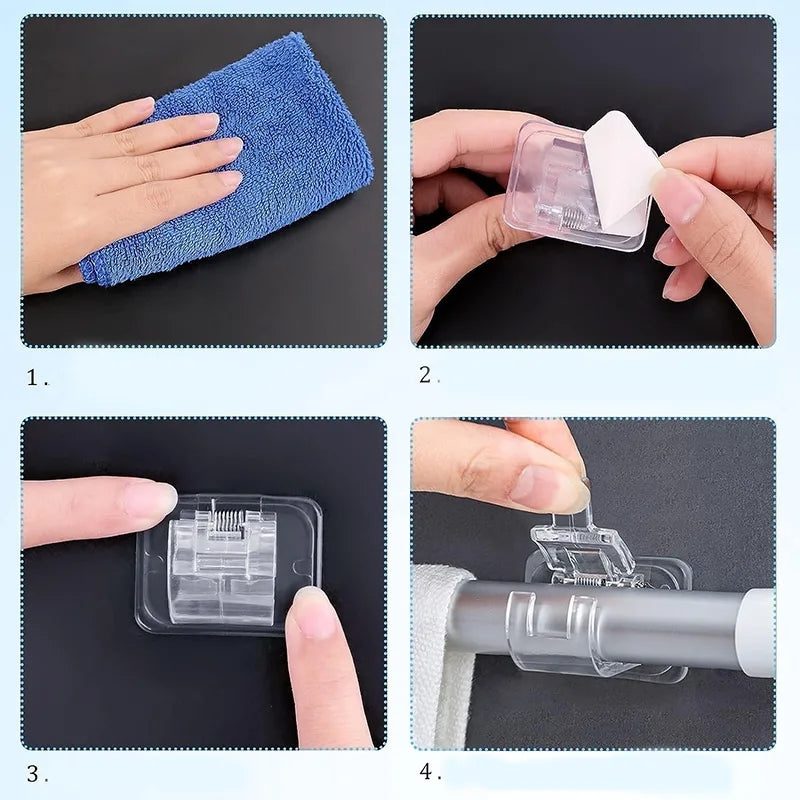 1.

2.

3.

4.