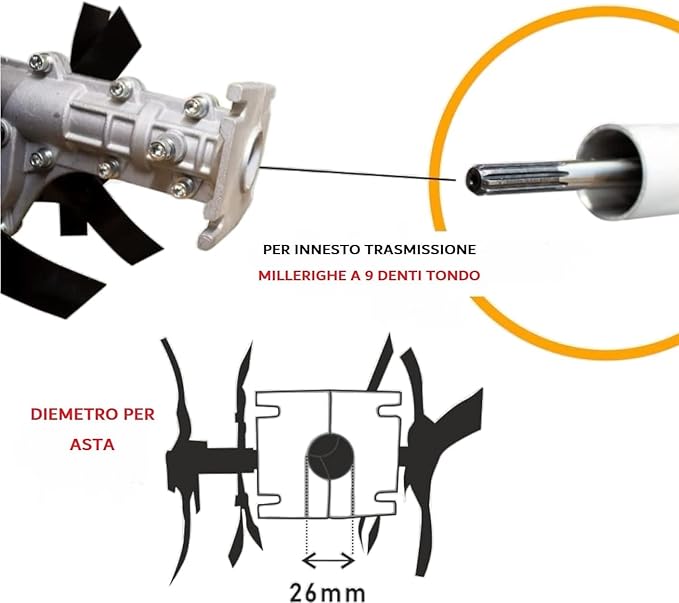 PER INNESTO TRASMISSIONE
MILLERIGHE A 9 DENTI TONDO

DIEMETRO PER ASTA

26mm